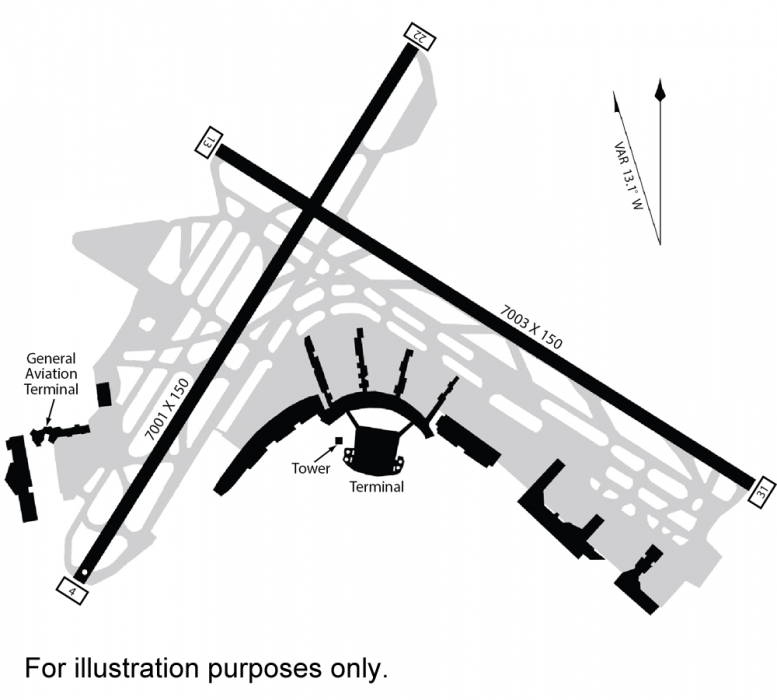 22

13

VAR 13.1° W

7003 X 150

General Aviation Terminal

7001 X 150

Tower

Terminal

31

4

For illustration purposes only.