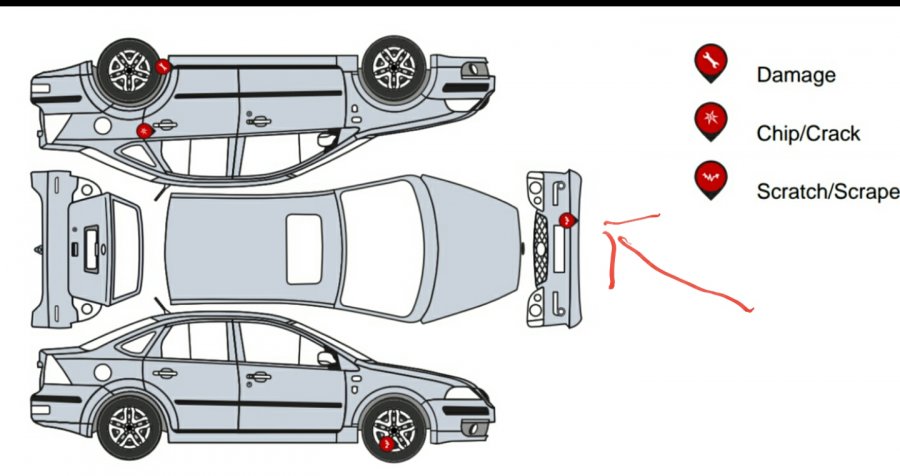 Damage

Chip/Crack

Scratch/Scrape