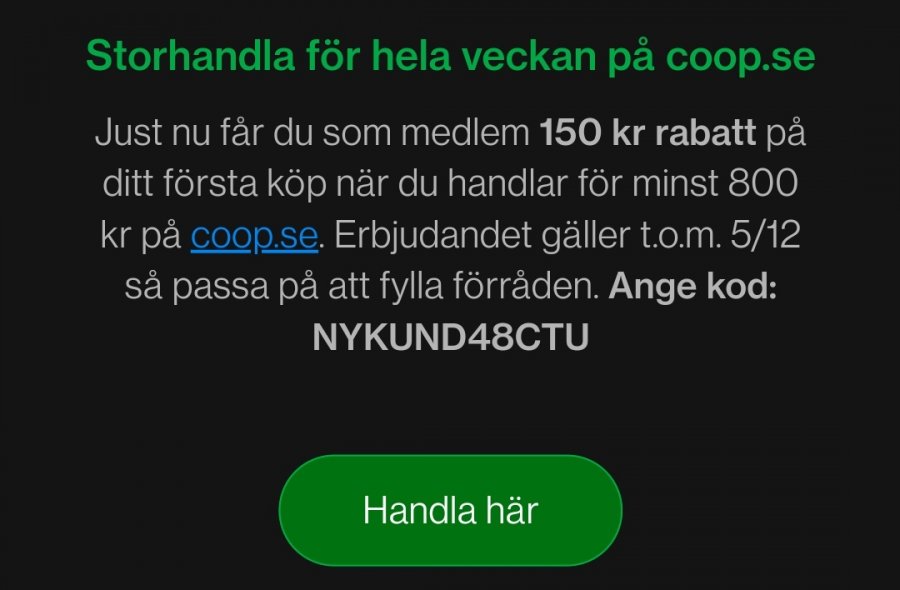 Storhandla för hela veckan på coop.se

Just nu får du som medlem 150 kr rabatt på ditt första köp när du handlar för minst 800 kr på coop.se. Erbjudandet gäller t.o.m. 5/12 så passa på att fylla förråden. Ange kod: NYKUND48CTU

Handla här