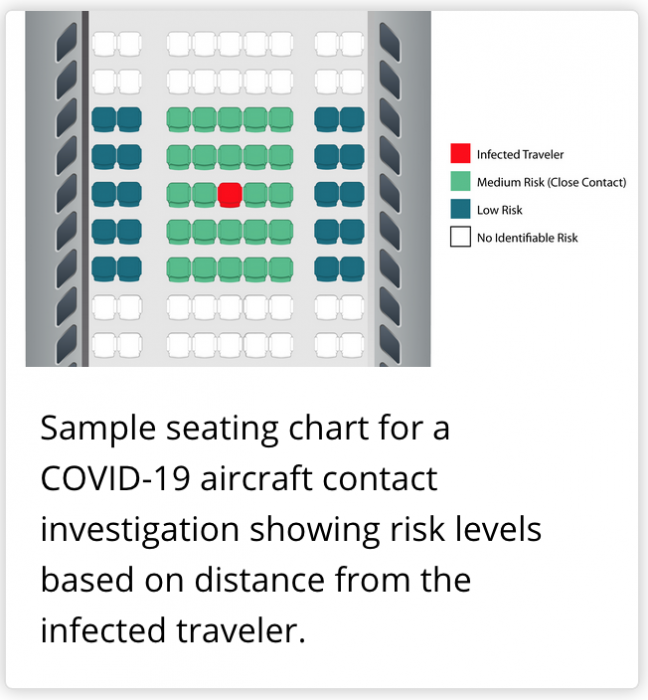 Infected Traveler
Medium Risk (Close Contact)
Low Risk
No Identifiable Risk

Sample seating chart for a COVID-19 aircraft contact investigation showing risk levels based on distance from the infected traveler.